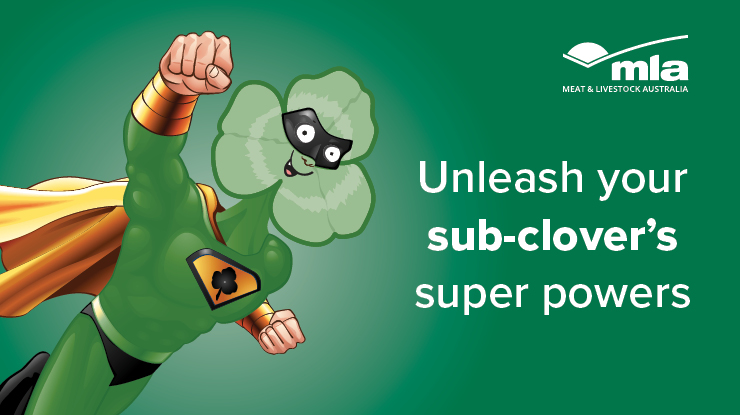 mla
MEAT & LIVESTOCK AUSTRALIA

Unleash your sub-clover's super powers