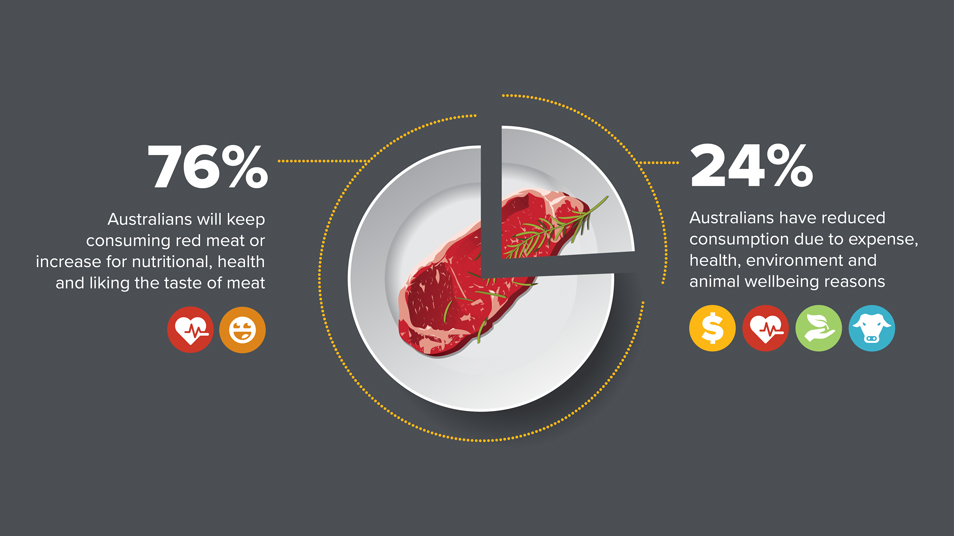 76%

Australians will keep consuming red meat or increase for nutritional, health and liking the taste of meat

24%

Australians have reduced consumption due to expense, health, environment and animal wellbeing reasons

$